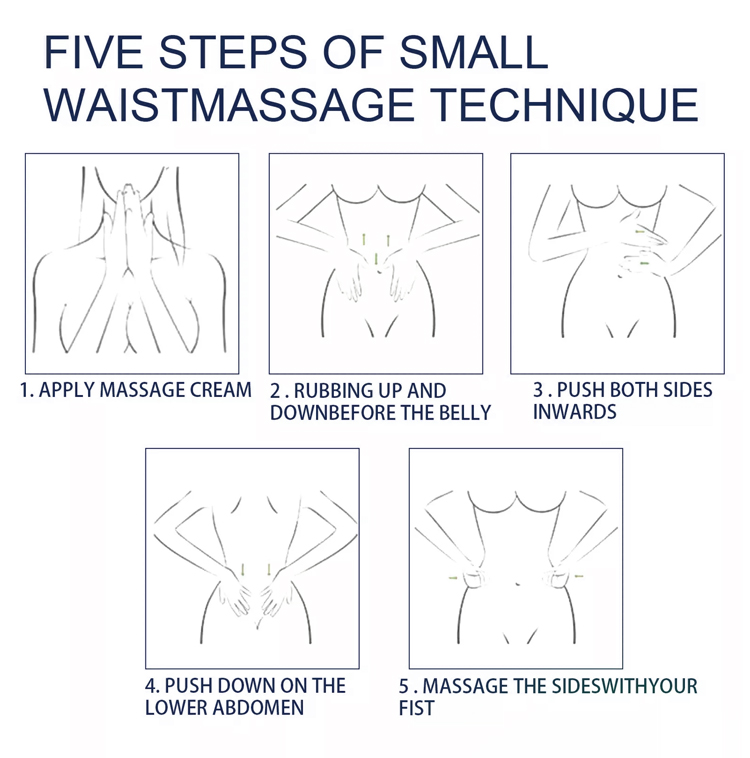 FIVE STEPS OF SMALL WAISTMASSAGE TECHNIQUE

1. APPLY MASSAGE CREAM

2 . RUBBING UP AND DOWNBEFORE THE BELLY

3 . PUSH BOTH SIDES INWARDS

4. PUSH DOWN ON THE LOWER ABDOMEN

5 . MASSAGE THE SIDESWITHYOUR FIST