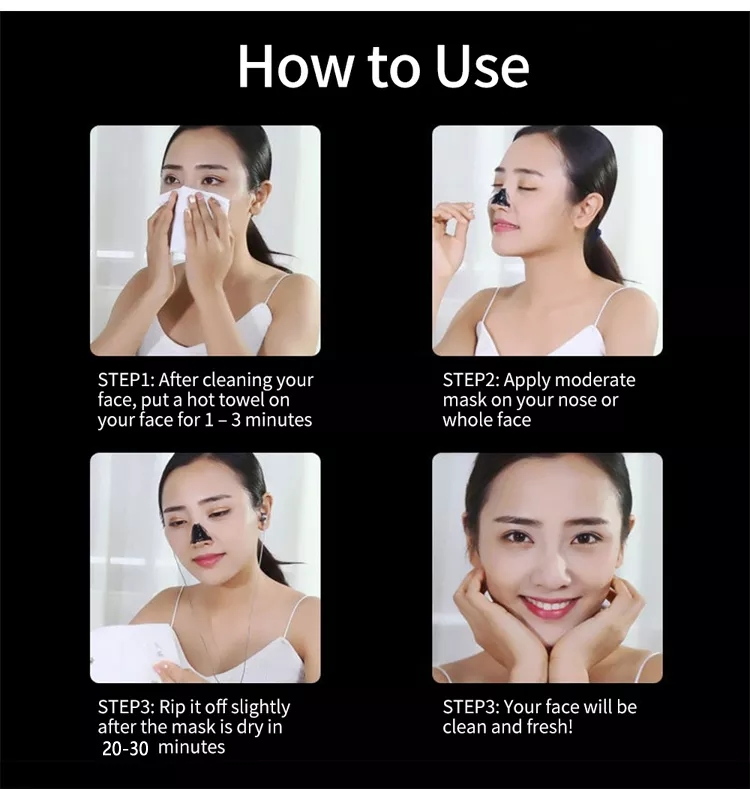 How to Use

STEP1: After cleaning your face, put a hot towel on your face for 1 – 3 minutes

STEP2: Apply moderate mask on your nose or whole face

STEP3: Rip it off slightly after the mask is dry in 20-30 minutes

STEP3: Your face will be clean and fresh!